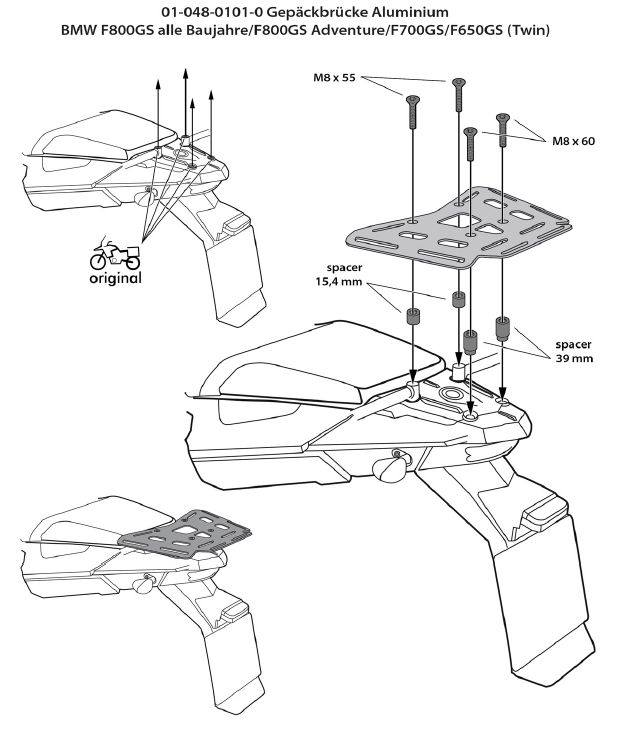 01-048-0101-0 Gepäckbrücke Aluminium
BMW F800GS alle Baujahre/F800GS Adventure/F700GS/F650GS (Twin)

M8 x 55

M8 x 60

original

spacer
15,4 mm

spacer
39 mm