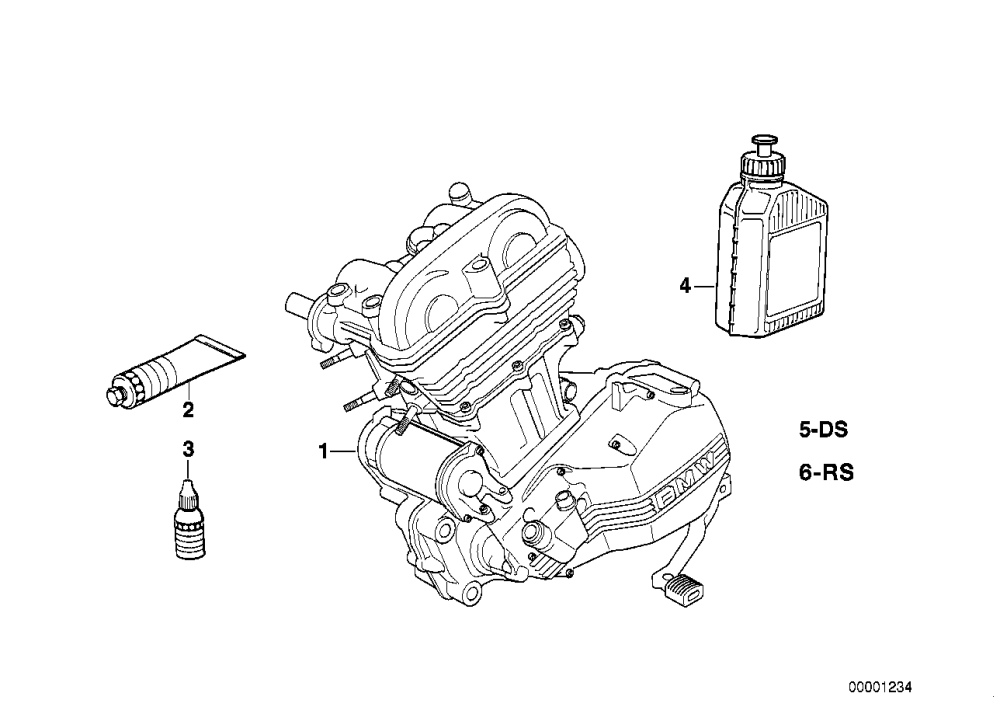 4

2

3

1

BMW

5-DS

6-RS

00001234