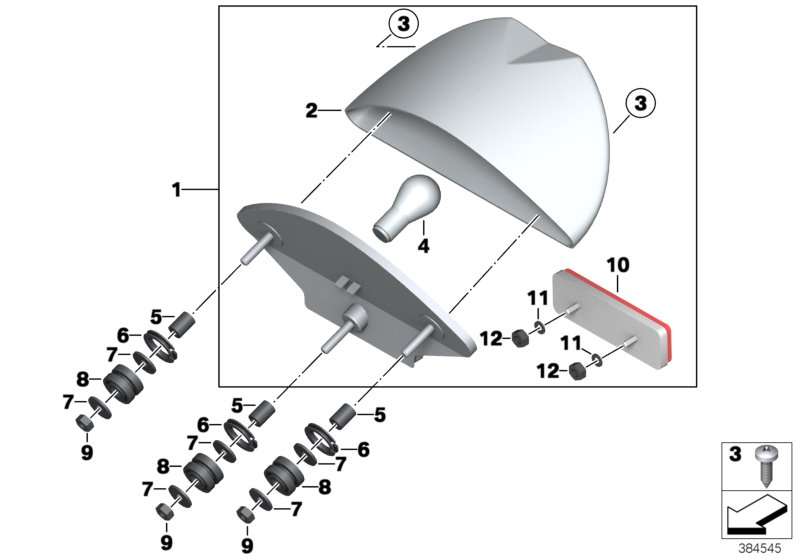 3
2
3
1
4
10
11
12
11
12
5
6
7
8
7
9
5
6
7
8
7
9
5
6
7
8
7
9
3
384545