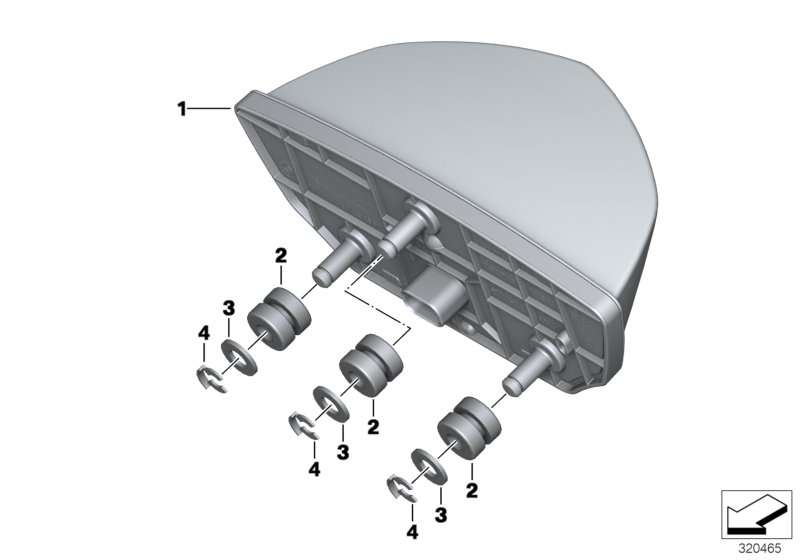 1
2
3
4
2
3
4
2
3
4
320465