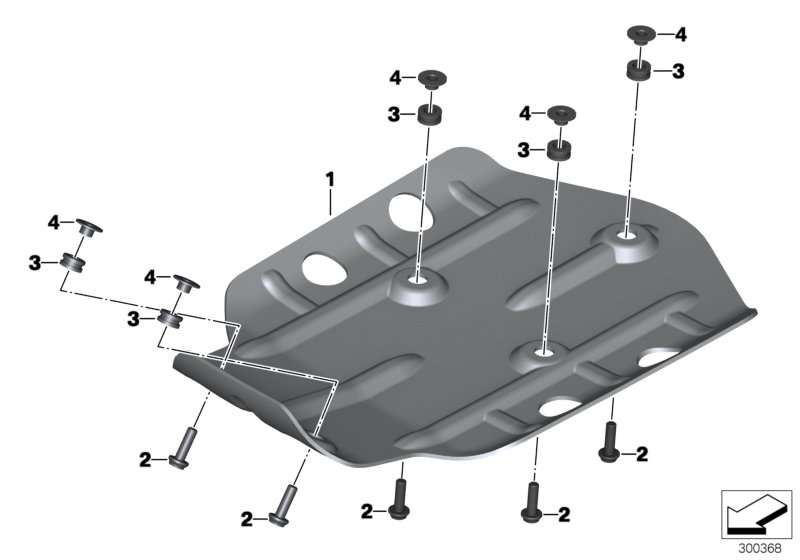 4
3
4
3
4
3
1
4
3
4
3
2
2
2
2
2
300368