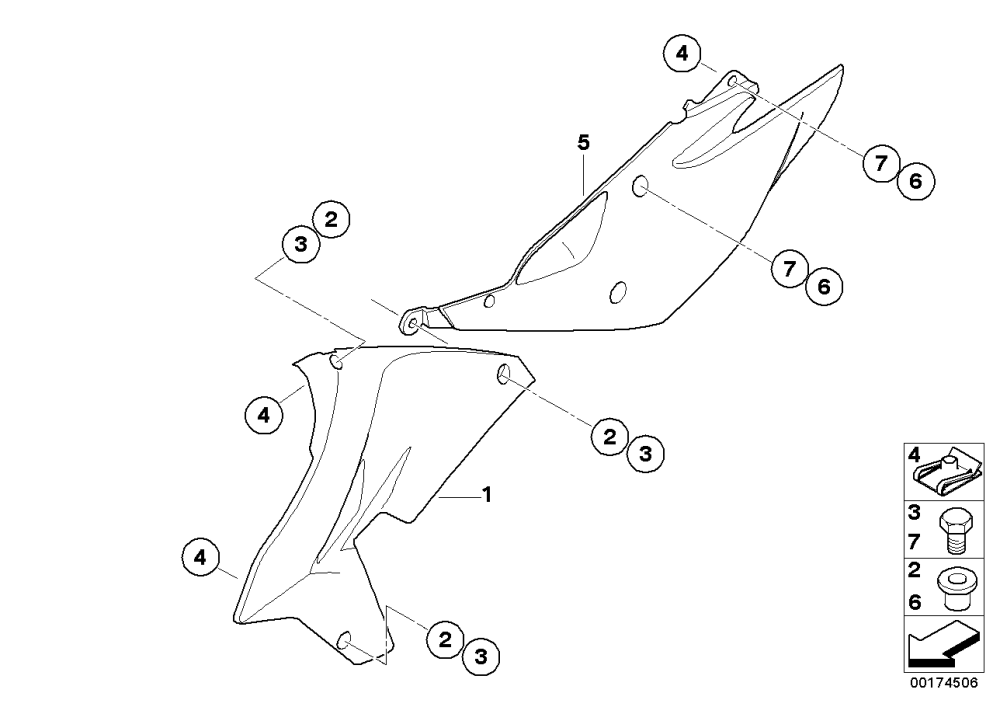 4
5
7
6
2
3
7
6
4
2
3
1
4
2
3
4
3
7
2
6
00174506